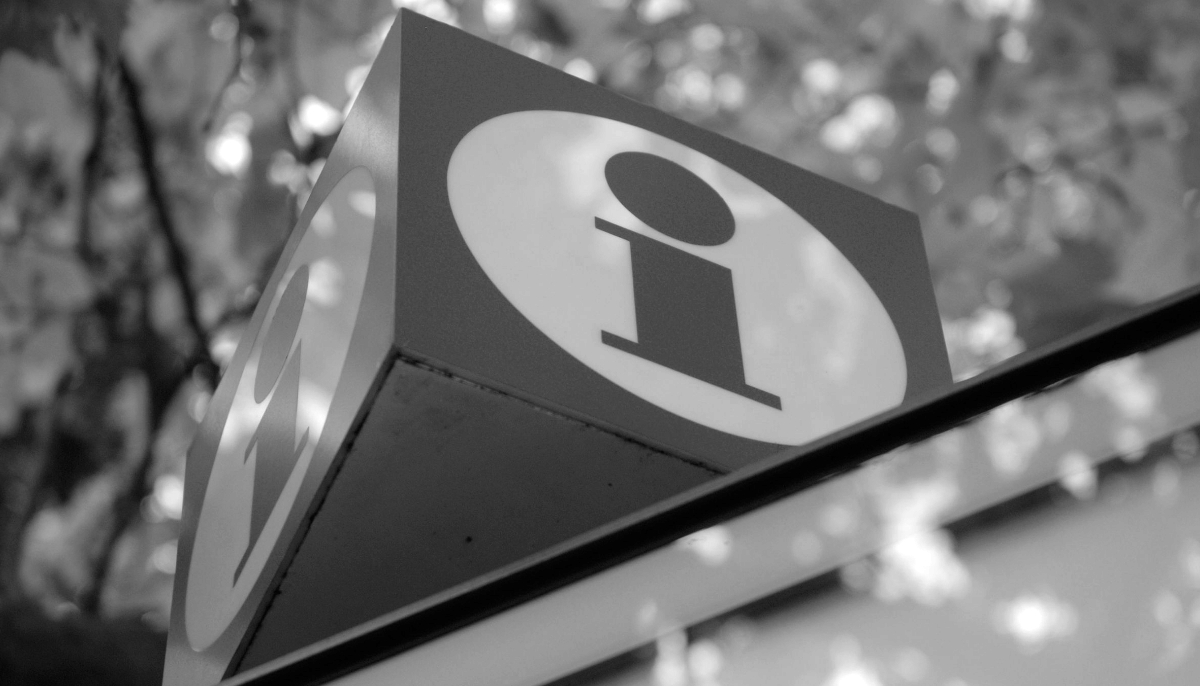 i

i