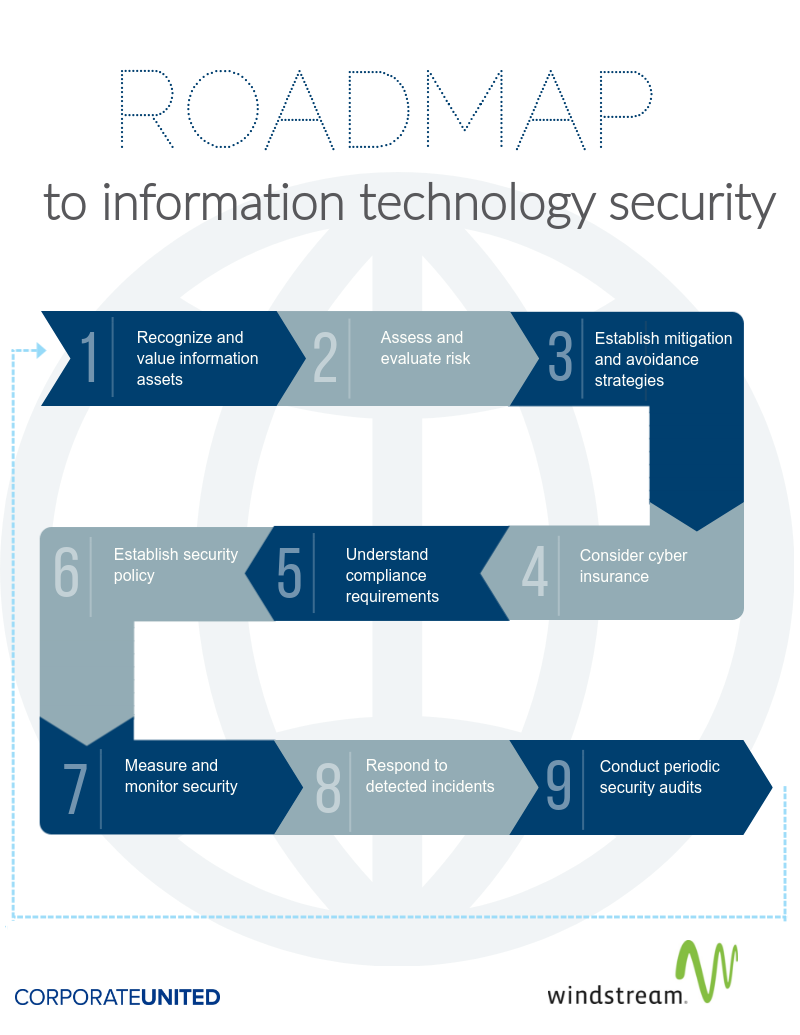 ROADMAP

to information technology security

1 Recognize and value information assets

2 Assess and evaluate risk

3 Establish mitigation and avoidance strategies

4 Consider cyber insurance

5 Understand compliance requirements

6 Establish security policy

7 Measure and monitor security

8 Respond to detected incidents

9 Conduct periodic security audits

CORPORATEUNITED

windstream.