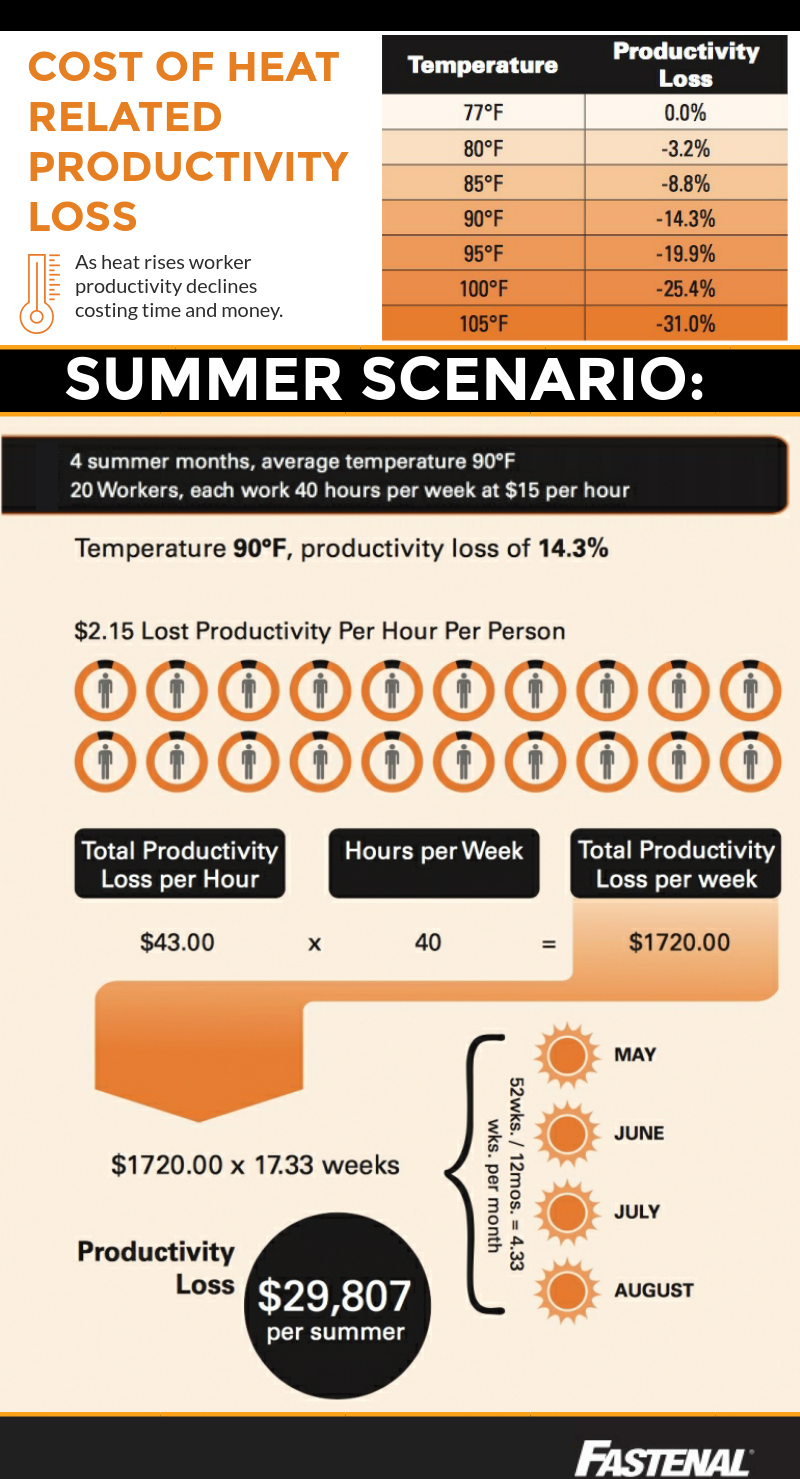 COST OF HEAT RELATED PRODUCTIVITY LOSS

As heat rises worker productivity declines costing time and money.

| Temperature | Productivity Loss |
|---|---|
| 77°F | 0.0% |
| 80°F | -3.2% |
| 85°F | -8.8% |
| 90°F | -14.3% |
| 95°F | -19.9% |
| 100°F | -25.4% |
| 105°F | -31.0% |

SUMMER SCENARIO:

4 summer months, average temperature 90°F
20 Workers, each work 40 hours per week at $15 per hour

Temperature 90°F, productivity loss of 14.3%

$2.15 Lost Productivity Per Hour Per Person

Total Productivity Loss per Hour

Hours per Week

Total Productivity Loss per week

$43.00 x 40 = $1720.00

$1720.00 x 17.33 weeks

52wks. / 12mos. = 4.33 wks. per month

MAY

JUNE

JULY

AUGUST

Productivity Loss

$29,807 per summer

FASTENAL