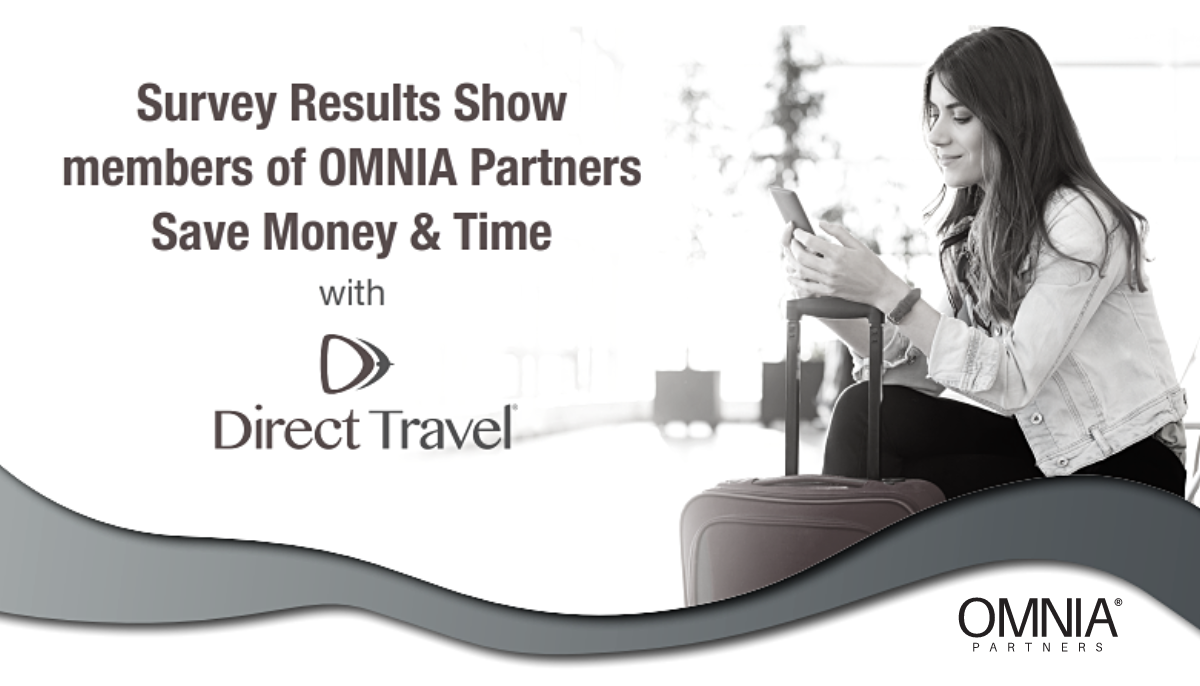 Survey Results Show members of OMNIA Partners Save Money & Time

with

Direct Travel®

OMNIA®
PARTNERS