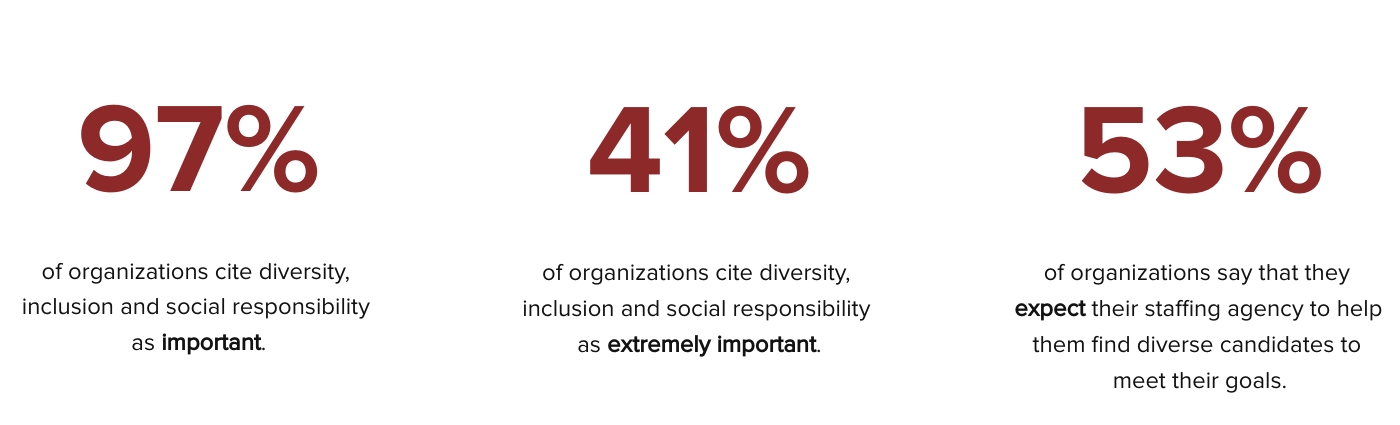 97%

of organizations cite diversity, inclusion and social responsibility as important.

41%

of organizations cite diversity, inclusion and social responsibility as extremely important.

53%

of organizations say that they expect their staffing agency to help them find diverse candidates to meet their goals.